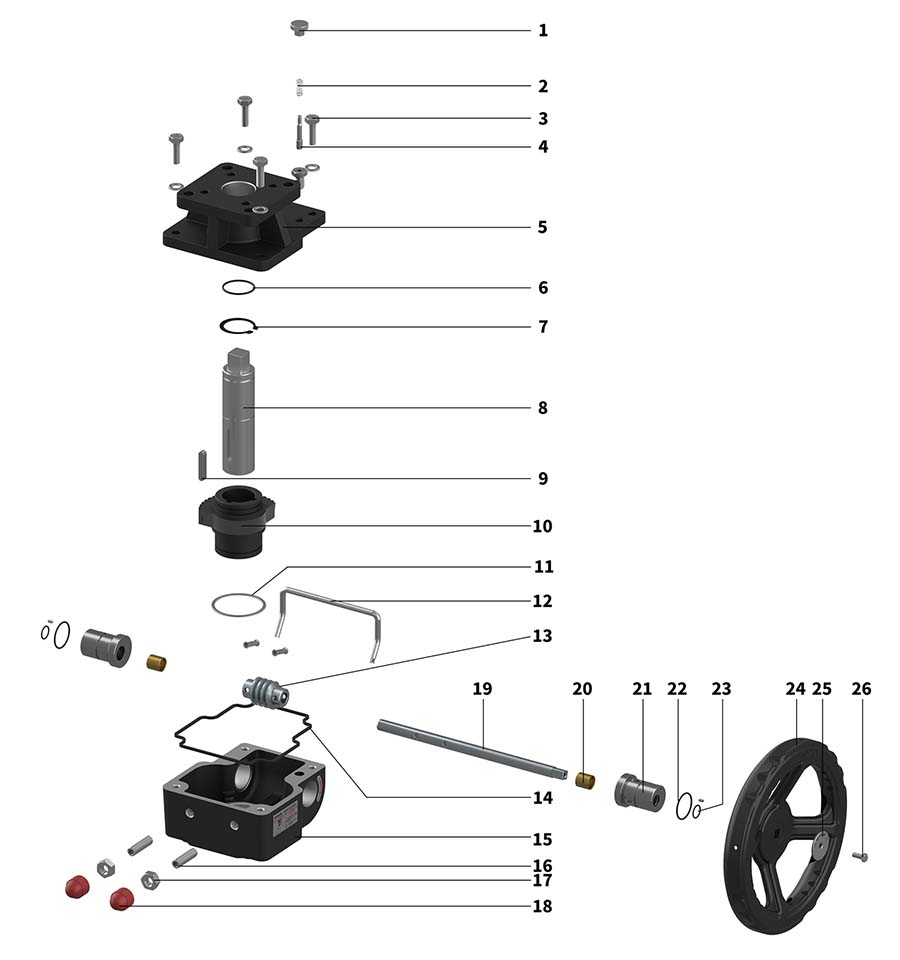 1
2
3
4
5
6
7
8
9
10
11
12
13
19
20
21
22
23
24
25
26
14
15
16
17
18