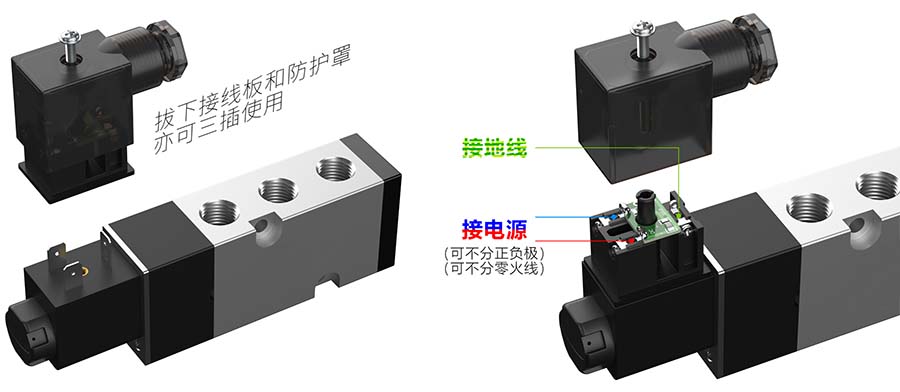 拔下接线板和防护罩
亦可三插使用

接地线

接电源
(可不分正负极)
(可不分零火线)