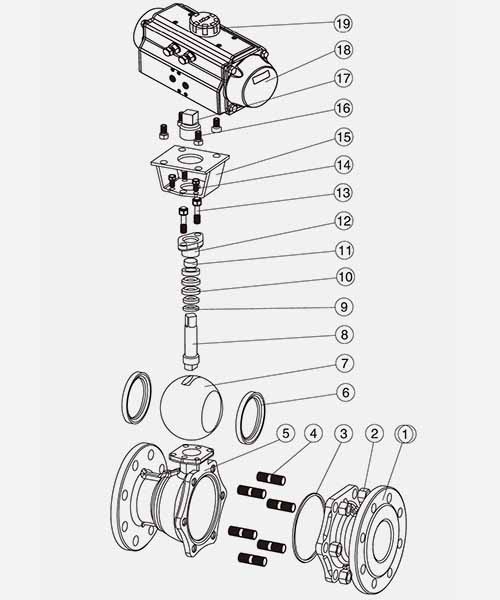 19
18
17
16
15
14
13
12
11
10
9
8
7
6
5
4
3
2
1