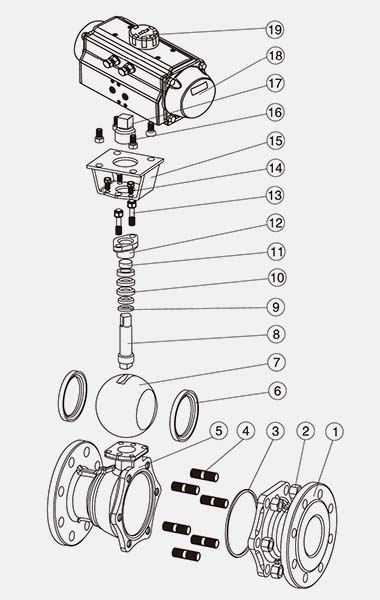 19
18
17
16
15
14
13
12
11
10
9
8
7
6
5
4
3
2
1