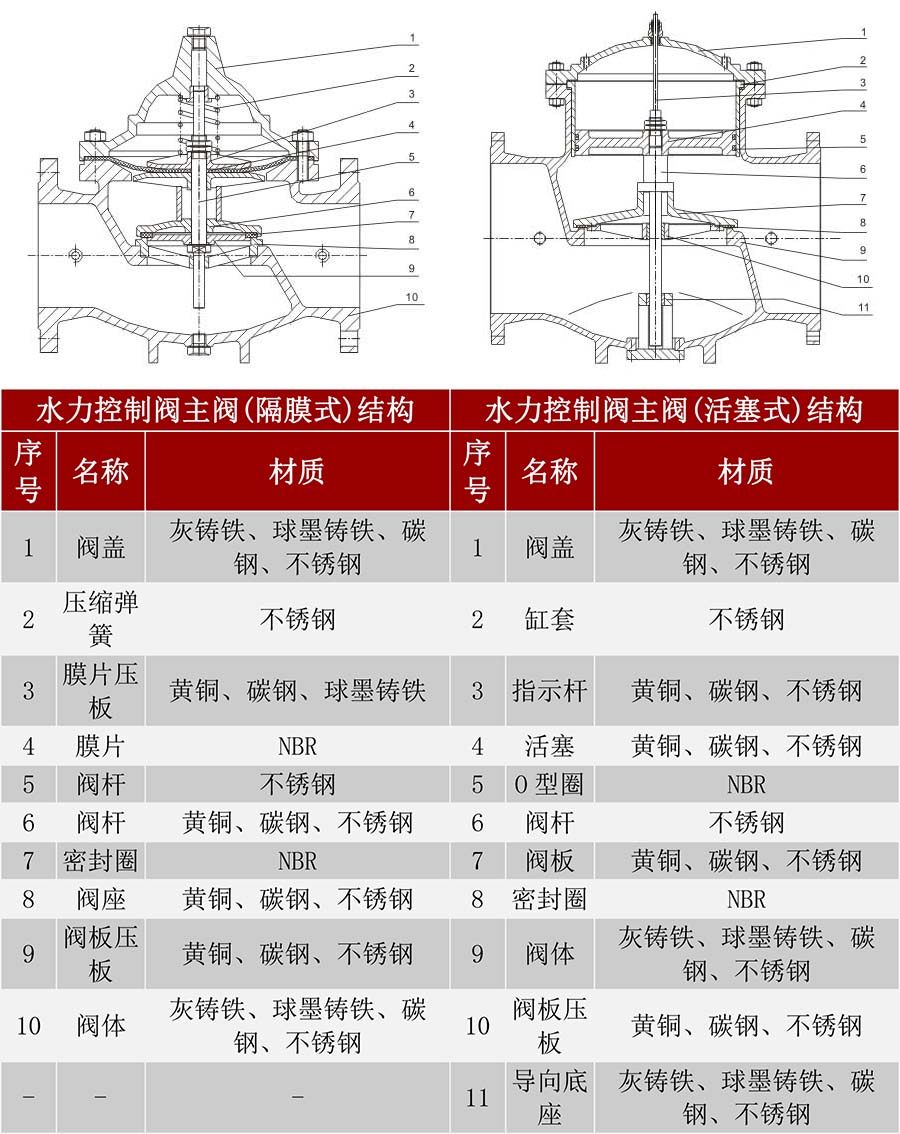 1
2
3
4
5
6
7
8
9
10

1
2
3
4
5
6
7
8
9
10
11

| 水力控制阀主阀(隔膜式)结构 | | | 水力控制阀主阀(活塞式)结构 | | |
|---|---|---|---|---|---|
| 序号 | 名称 | 材质 | 序号 | 名称 | 材质 |
| 1 | 阀盖 | 灰铸铁、球墨铸铁、碳钢、不锈钢 | 1 | 阀盖 | 灰铸铁、球墨铸铁、碳钢、不锈钢 |
| 2 | 压缩弹簧 | 不锈钢 | 2 | 缸套 | 不锈钢 |
| 3 | 膜片压板 | 黄铜、碳钢、球墨铸铁 | 3 | 指示杆 | 黄铜、碳钢、不锈钢 |
| 4 | 膜片 | NBR | 4 | 活塞 | 黄铜、碳钢、不锈钢 |
| 5 | 阀杆 | 不锈钢 | 5 | O型圈 | NBR |
| 6 | 阀杆 | 黄铜、碳钢、不锈钢 | 6 | 阀杆 | 不锈钢 |
| 7 | 密封圈 | NBR | 7 | 阀板 | 黄铜、碳钢、不锈钢 |
| 8 | 阀座 | 黄铜、碳钢、不锈钢 | 8 | 密封圈 | NBR |
| 9 | 阀板压板 | 黄铜、碳钢、不锈钢 | 9 | 阀体 | 灰铸铁、球墨铸铁、碳钢、不锈钢 |
| 10 | 阀体 | 灰铸铁、球墨铸铁、碳钢、不锈钢 | 10 | 阀板压板 | 黄铜、碳钢、不锈钢 |
| - | - | - | 11 | 导向底座 | 灰铸铁、球墨铸铁、碳钢、不锈钢 |