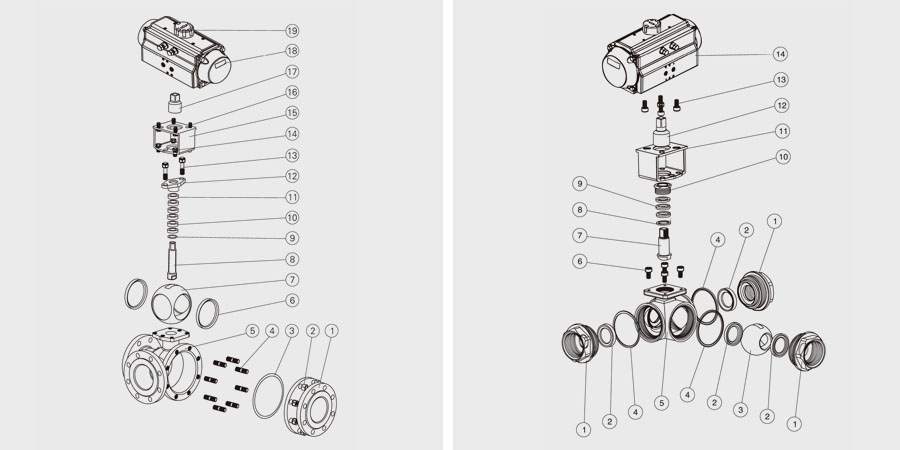 19
18
17
16
15
14
13
12
11
10
9
8
7
6
5
4
3
2
1

14
13
12
11
10
9
8
7
6
4
2
1
1
2
4
5
4
2
3
2
1