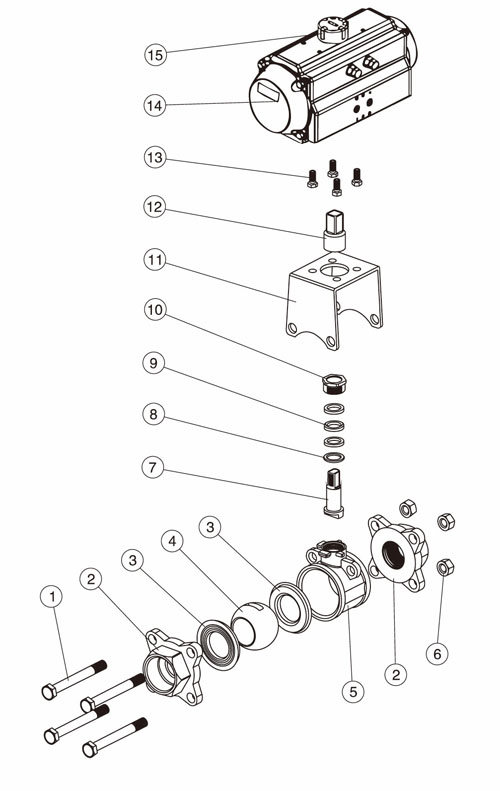 15
14
13
12
11
10
9
8
7
3
4
3
1
2
5
2
6