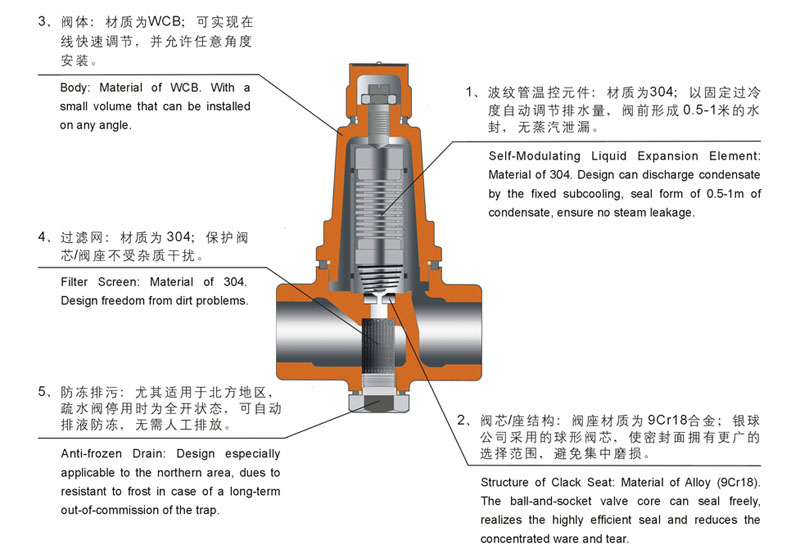 3、阀体：材质为WCB；可实现在线快速调节，并允许任意角度安装。

Body: Material of WCB. With a small volume that can be installed on any angle.

4、过滤网：材质为304；保护阀芯/阀座不受杂质干扰。

Filter Screen: Material of 304. Design freedom from dirt problems.

5、防冻排污：尤其适用于北方地区，疏水阀停用时为全开状态，可自动排液防冻，无需人工排放。

Anti-frozen Drain: Design especially applicable to the northern area, dues to resistant to frost in case of a long-term out-of-commission of the trap.

1、波纹管温控元件：材质为304；以固定过冷度自动调节排水量，阀前形成0.5-1米的水封，无蒸汽泄漏。

Self-Modulating Liquid Expansion Element: Material of 304. Design can discharge condensate by the fixed subcooling, seal form of 0.5-1m of condensate, ensure no steam leakage.

2、阀芯/座结构：阀座材质为9Cr18合金；银球公司采用的球形阀芯，使密封面拥有更广的选择范围，避免集中磨损。

Structure of Clack Seat: Material of Alloy (9Cr18). The ball-and-socket valve core can seal freely, realizes the highly efficient seal and reduces the concentrated ware and tear.