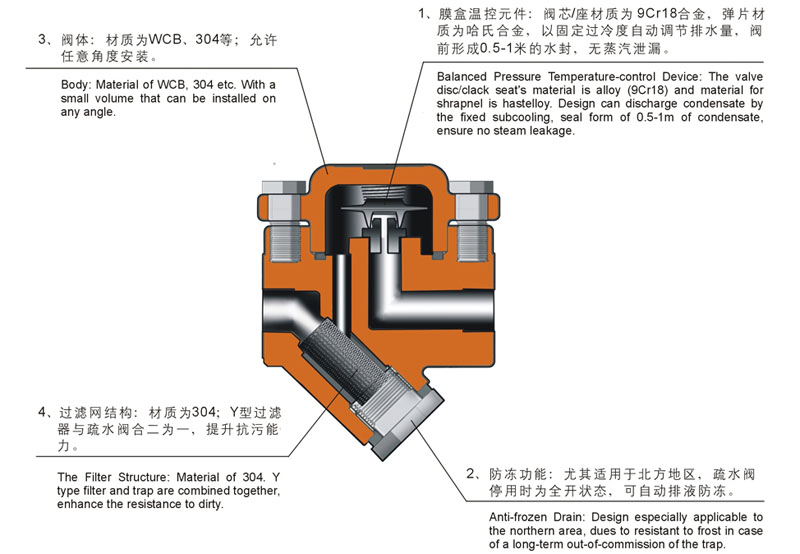 3、阀体：材质为WCB、304等；允许任意角度安装。

Body: Material of WCB, 304 etc. With a small volume that can be installed on any angle.

1、膜盒温控元件：阀芯/座材质为9Cr18合金，弹片材质为哈氏合金，以固定过冷度自动调节排水量，阀前形成0.5-1米的水封，无蒸汽泄漏。

Balanced Pressure Temperature-control Device: The valve disc/clack seat's material is alloy (9Cr18) and material for shrapnel is hastelloy. Design can discharge condensate by the fixed subcooling, seal form of 0.5-1m of condensate, ensure no steam leakage.

4、过滤网结构：材质为304；Y型过滤器与疏水阀合二为一，提升抗污能力。

The Filter Structure: Material of 304. Y type filter and trap are combined together, enhance the resistance to dirty.

2、防冻功能：尤其适用于北方地区，疏水阀停用时为全开状态，可自动排液防冻。

Anti-frozen Drain: Design especially applicable to the northern area, dues to resistant to frost in case of a long-term out-of-commission of the trap.